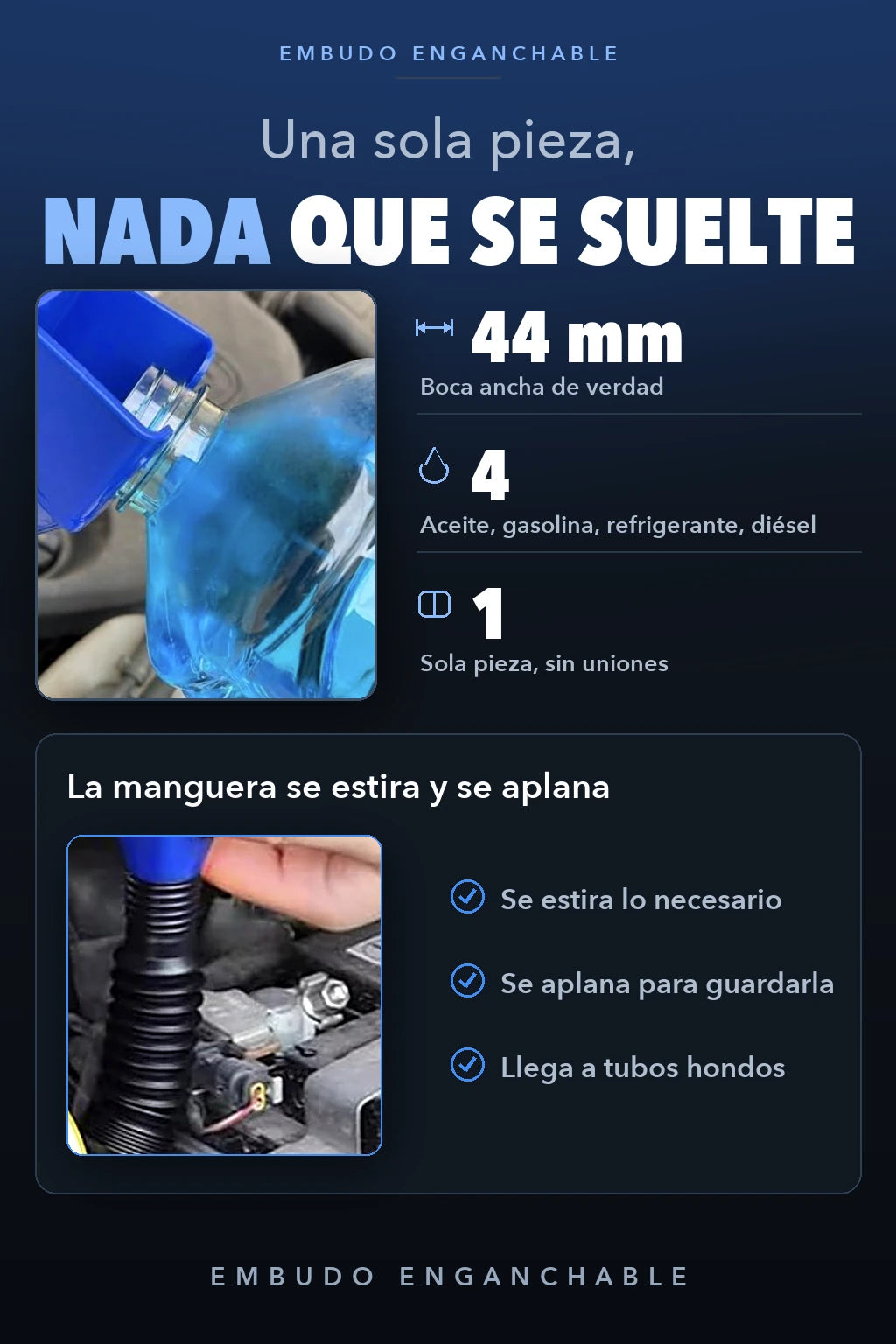 EMBUDO ENGANCHABLE

Una sola pieza,

NADA QUE SE SUELTE

44 mm
Boca ancha de verdad

4
Aceite, gasolina, refrigerante, diésel

1
Sola pieza, sin uniones

La manguera se estira y se aplana

Se estira lo necesario

Se aplana para guardarla

Llega a tubos hondos

EMBUDO ENGANCHABLE