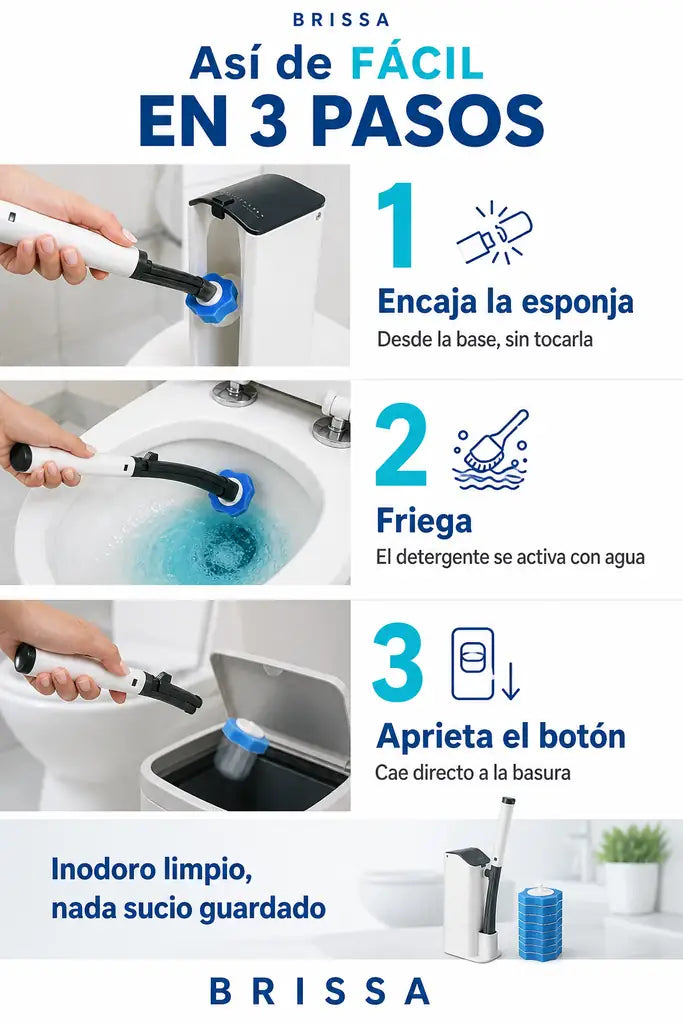 BRISSA

Así de FÁCIL
EN 3 PASOS

1
Encaja la esponja
Desde la base, sin tocarla

2
Friega
El detergente se activa con agua

3
Aprieta el botón
Cae directo a la basura

Inodoro limpio, nada sucio guardado

BRISSA