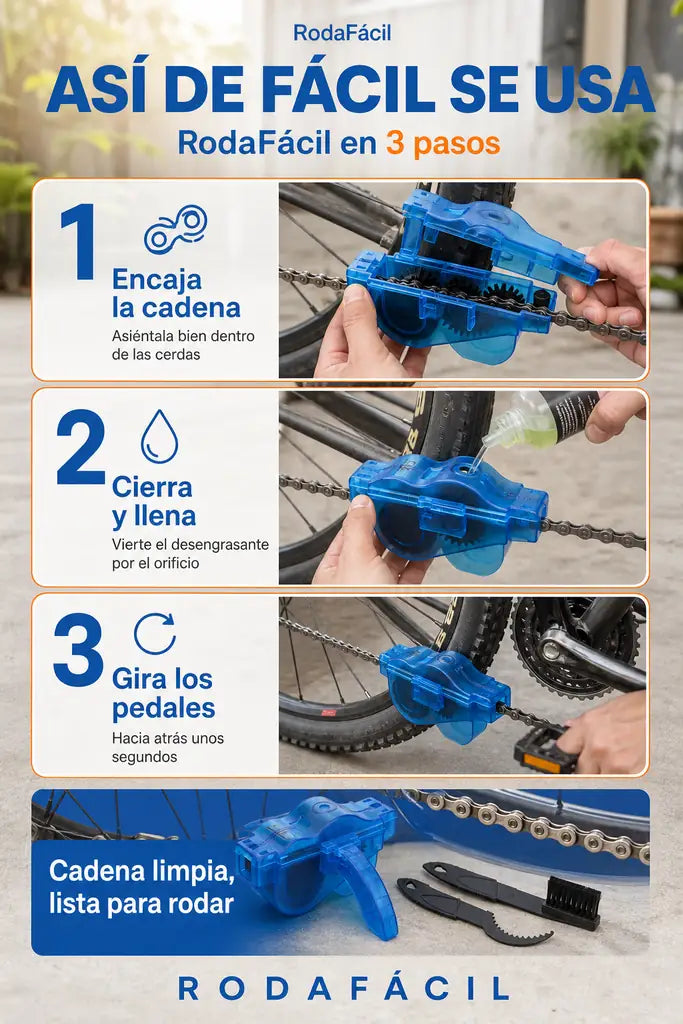 RodaFácil

ASÍ DE FÁCIL SE USA

RodaFácil en 3 pasos

1
Encaja la cadena
Asiéntala bien dentro de las cerdas

2
Cierra y llena
Vierte el desengrasante por el orificio

3
Gira los pedales
Hacia atrás unos segundos

Cadena limpia, lista para rodar

RODAFÁCIL