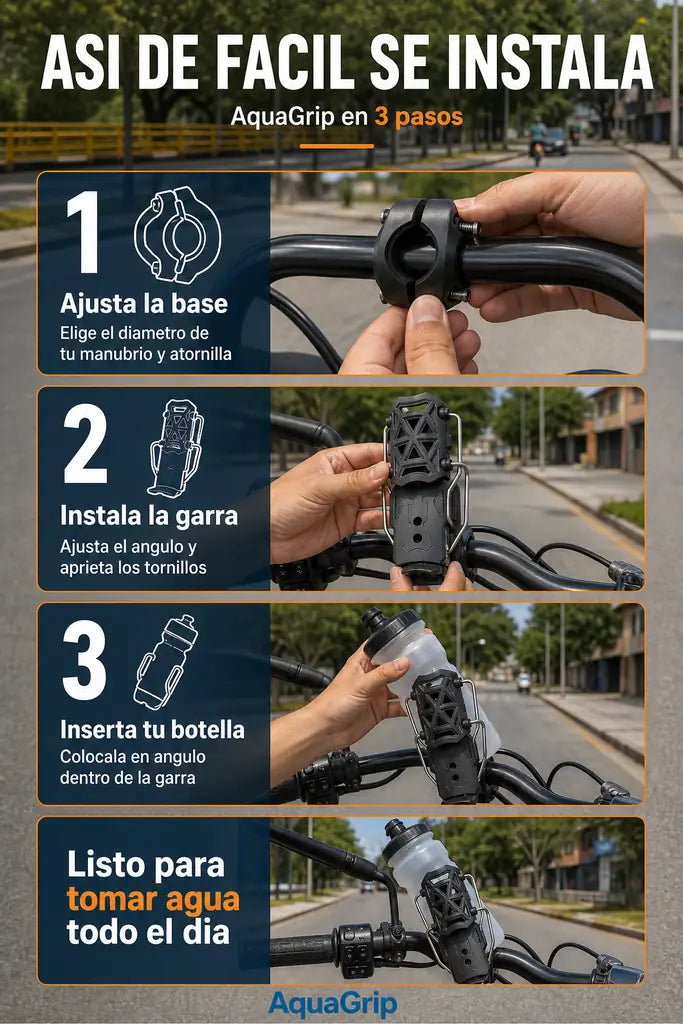 ASI DE FACIL SE INSTALA

AquaGrip en 3 pasos

1

Ajusta la base

Elige el diametro de tu manubrio y atornilla

2

Instala la garra

Ajusta el angulo y aprieta los tornillos

3

Inserta tu botella

Colocala en angulo dentro de la garra

Listo para tomar agua todo el dia

AquaGrip