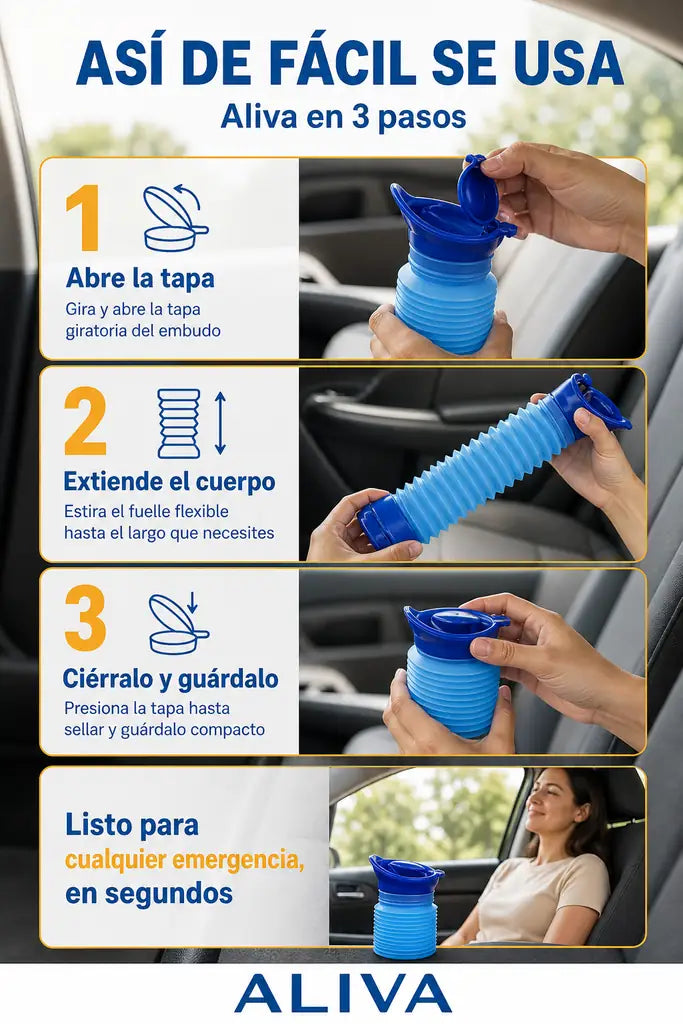 ASÍ DE FÁCIL SE USA
Aliva en 3 pasos

1
Abre la tapa
Gira y abre la tapa giratoria del embudo

2
Extiende el cuerpo
Estira el fuelle flexible hasta el largo que necesites

3
Ciérralo y guárdalo
Presiona la tapa hasta sellar y guárdalo compacto

Listo para cualquier emergencia, en segundos

ALIVA